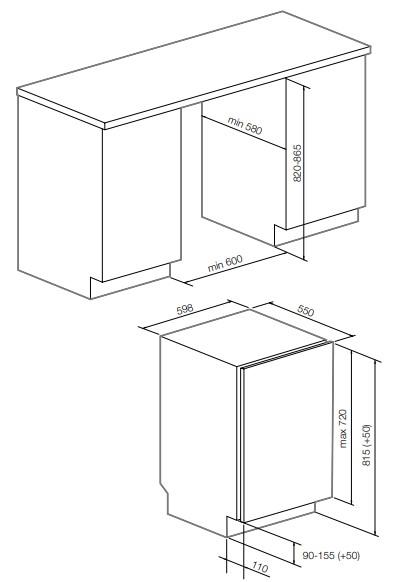 min 580
820-865
min 600
598
550
max 720
815 (+50)
90-155 (+50)
110